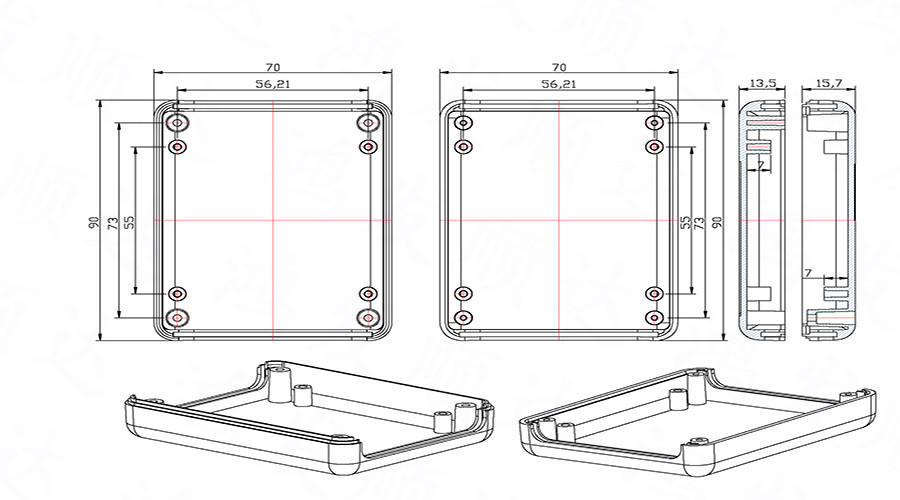 70
56,21
90
73
55
70
56,21
55
73
90
13,5
7
15,7
7